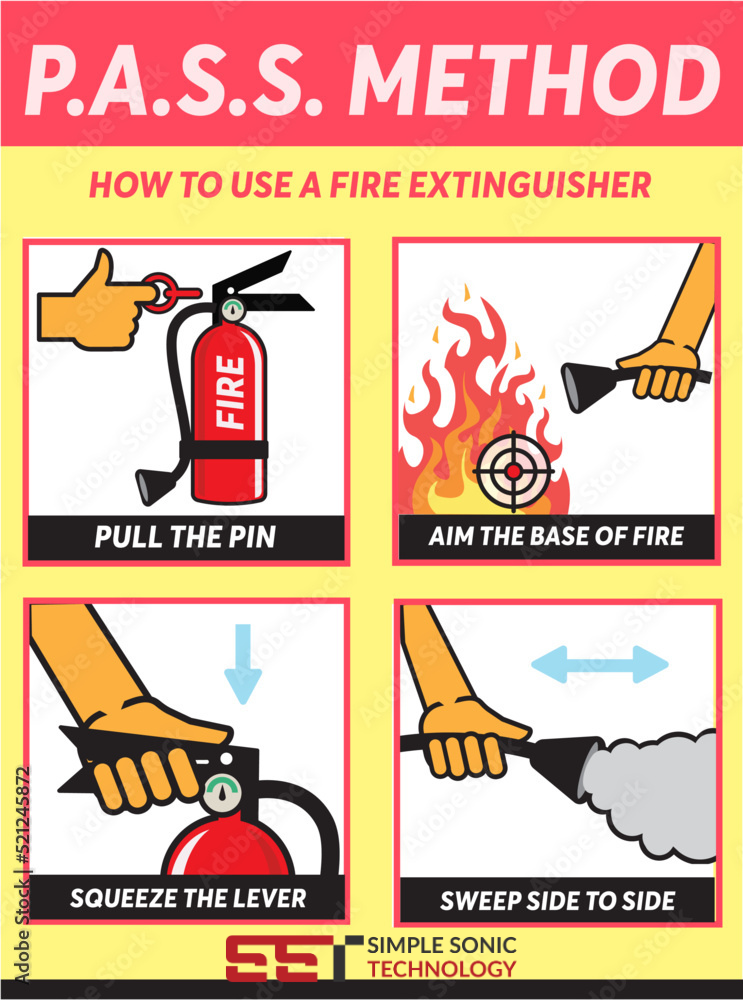 P.A.S.S. METHOD

HOW TO USE A FIRE EXTINGUISHER

FIRE

PULL THE PIN

AIM THE BASE OF FIRE

SQUEEZE THE LEVER

SWEEP SIDE TO SIDE

SST SIMPLE SONIC TECHNOLOGY

Adobe Stock | #521245872